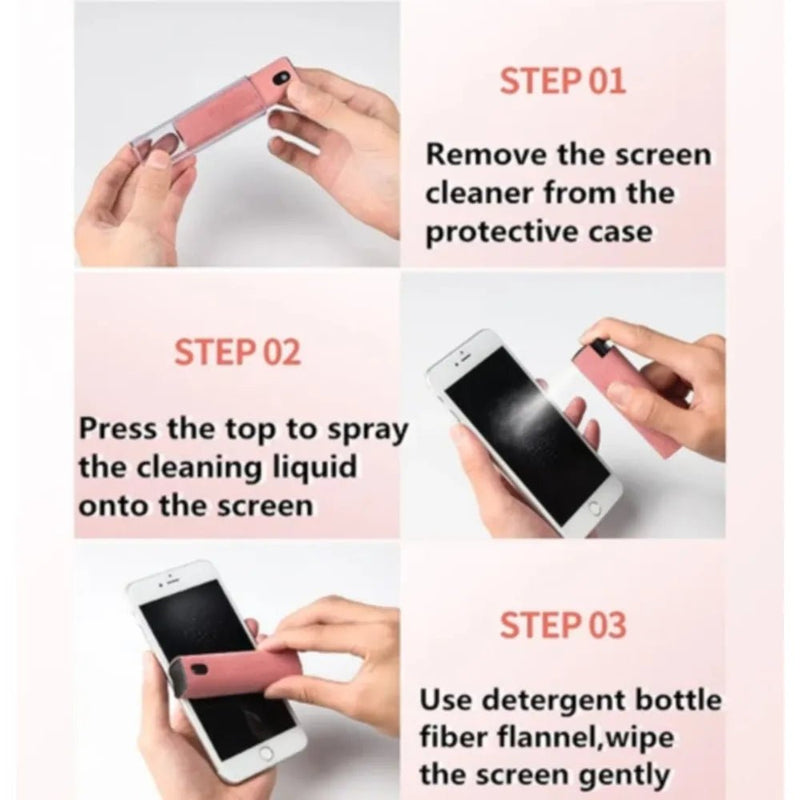 STEP 01

Remove the screen cleaner from the protective case

STEP 02

Press the top to spray the cleaning liquid onto the screen

STEP 03

Use detergent bottle fiber flannel,wipe the screen gently