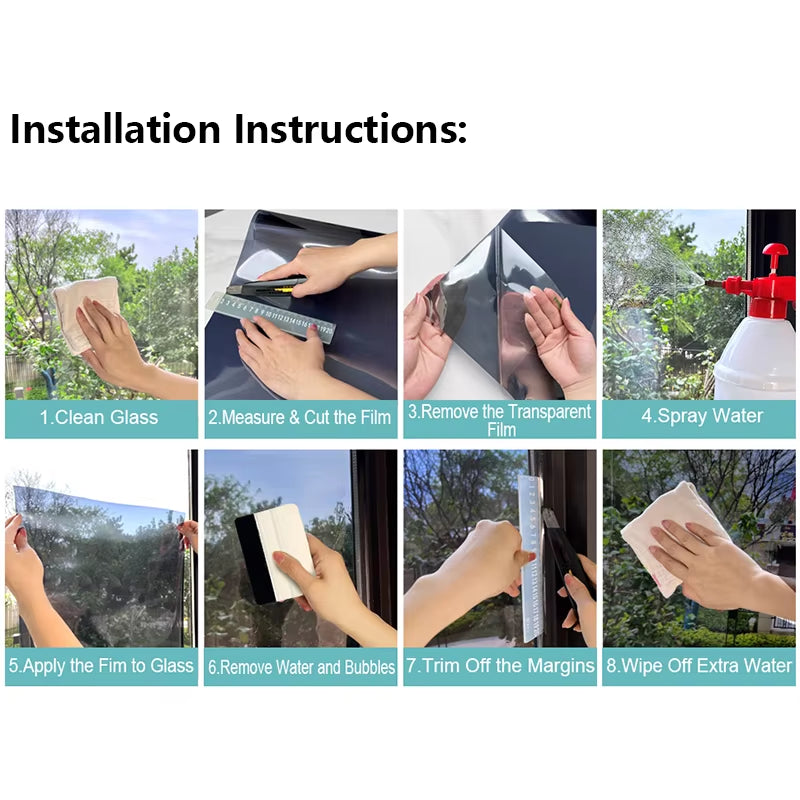 Installation Instructions:

1.Clean Glass

2.Measure & Cut the Film

3.Remove the Transparent Film

4.Spray Water

5.Apply the Fim to Glass

6.Remove Water and Bubbles

7.Trim Off the Margins

8.Wipe Off Extra Water