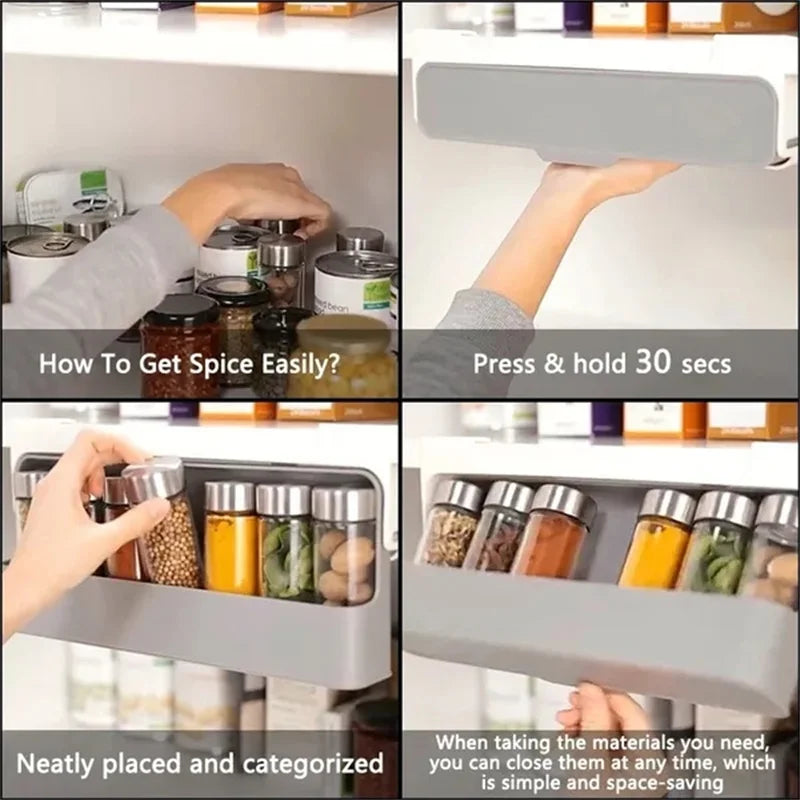 How To Get Spice Easily?

Press & hold 30 secs

Neatly placed and categorized

When taking the materials you need, you can close them at any time, which is simple and space-saving