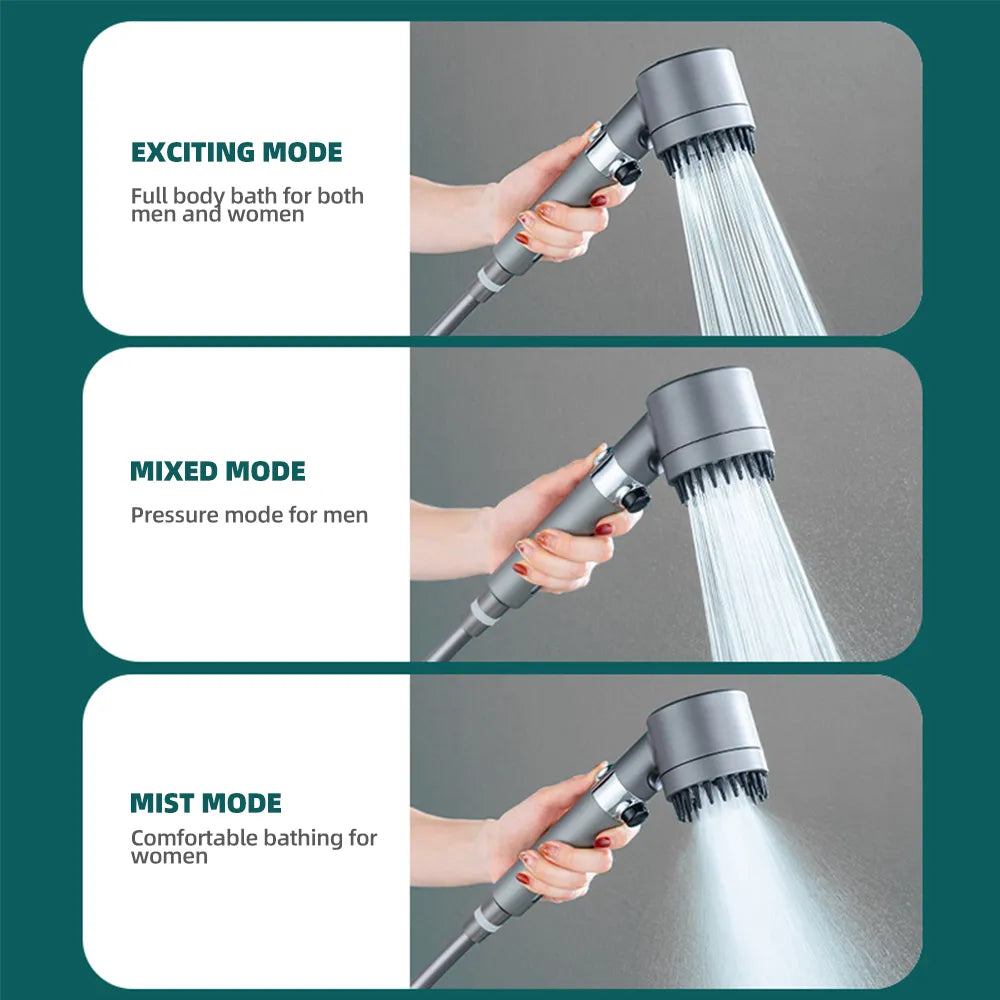 EXCITING MODE

Full body bath for both men and women

MIXED MODE

Pressure mode for men

MIST MODE

Comfortable bathing for women