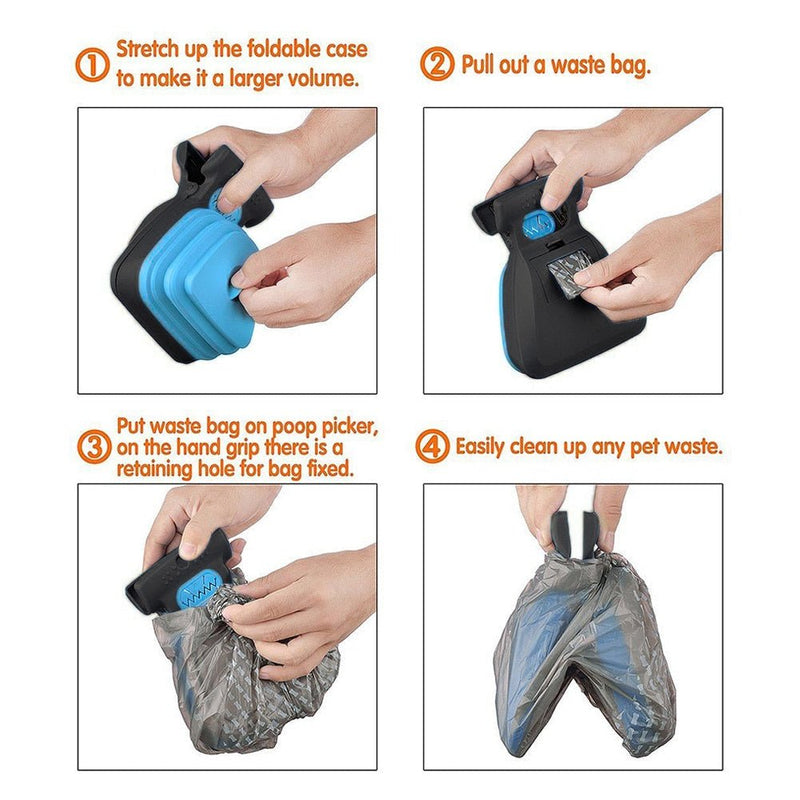 ① Stretch up the foldable case to make it a larger volume.

② Pull out a waste bag.

③ Put waste bag on poop picker, on the hand grip there is a retaining hole for bag fixed.

④ Easily clean up any pet waste.