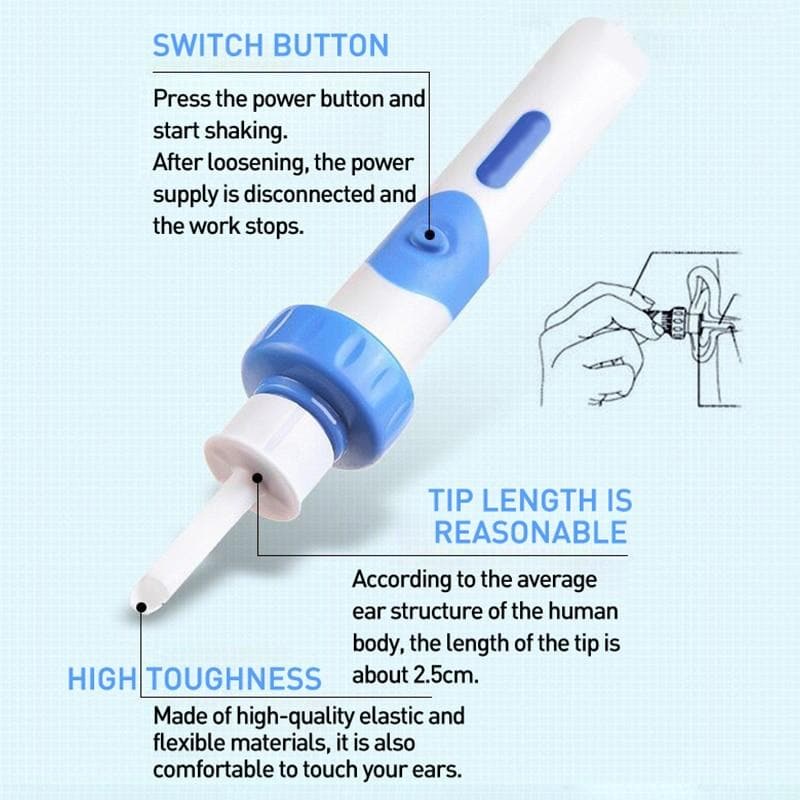 SWITCH BUTTON

Press the power button and start shaking.
After loosening, the power supply is disconnected and the work stops.

TIP LENGTH IS REASONABLE

According to the average ear structure of the human body, the length of the tip is about 2.5cm.

HIGH TOUGHNESS

Made of high-quality elastic and flexible materials, it is also comfortable to touch your ears.