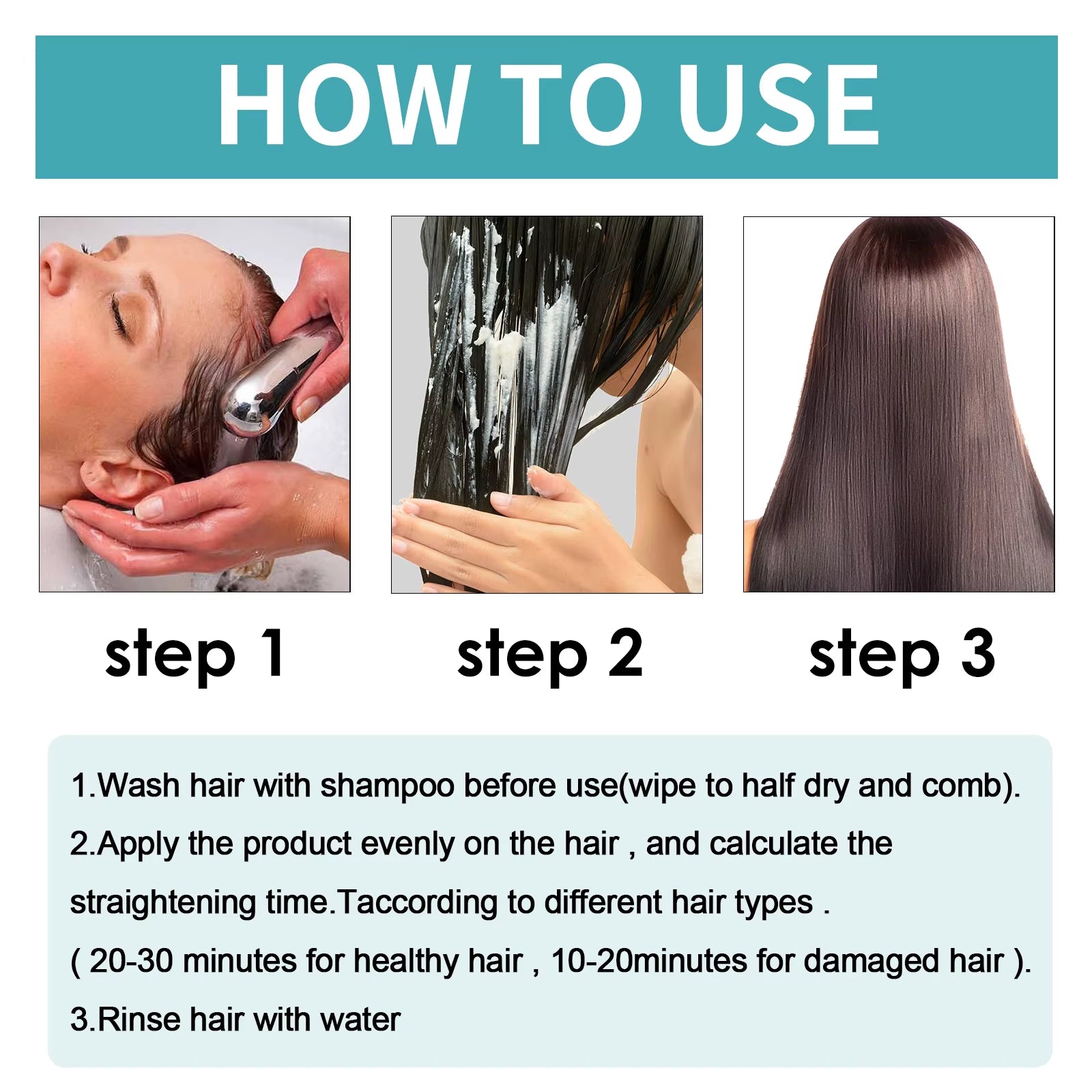 HOW TO USE

step 1

step 2

step 3

1.Wash hair with shampoo before use(wipe to half dry and comb).
2.Apply the product evenly on the hair , and calculate the straightening time.Taccording to different hair types .
( 20-30 minutes for healthy hair , 10-20minutes for damaged hair ).
3.Rinse hair with water