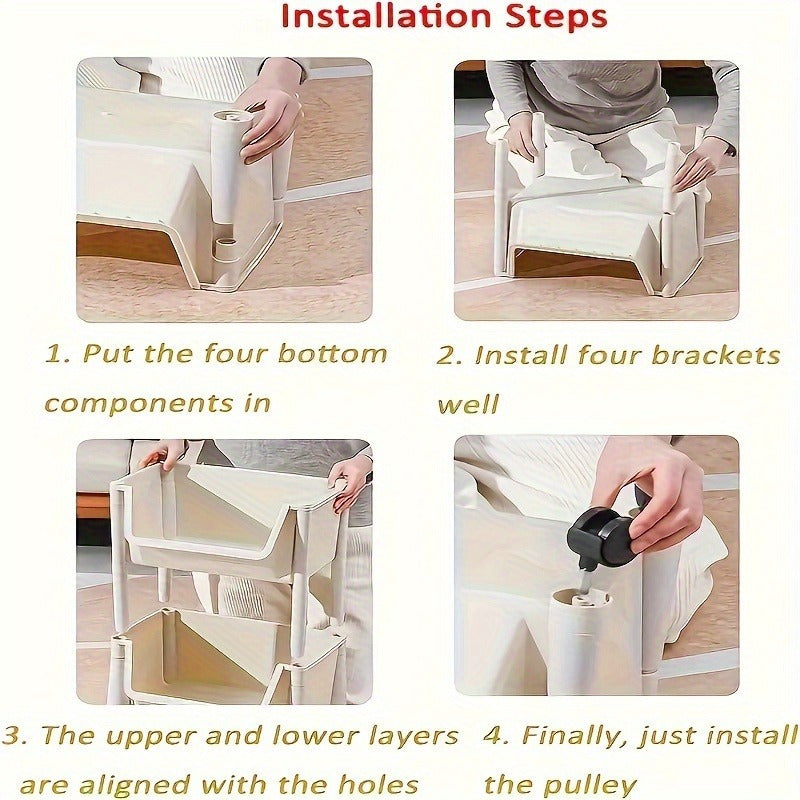 Installation Steps

1. Put the four bottom components in

2. Install four brackets well

3. The upper and lower layers are aligned with the holes

4. Finally, just install the pulley